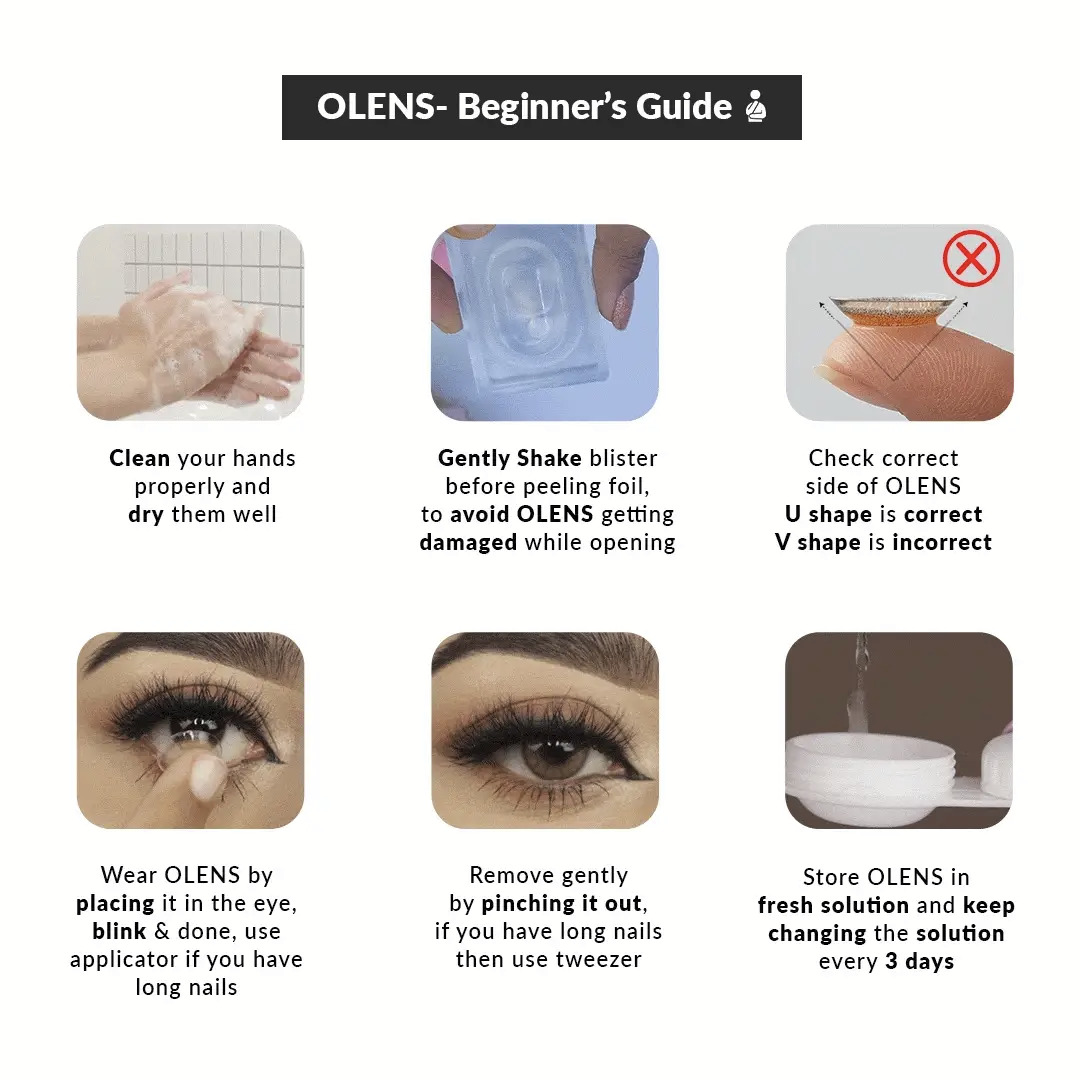 OLENS- Beginner's Guide

Clean your hands properly and dry them well

Gently Shake blister before peeling foil, to avoid OLENS getting damaged while opening

Check correct side of OLENS U shape is correct V shape is incorrect

Wear OLENS by placing it in the eye, blink & done, use applicator if you have long nails

Remove gently by pinching it out, if you have long nails then use tweezer

Store OLENS in fresh solution and keep changing the solution every 3 days