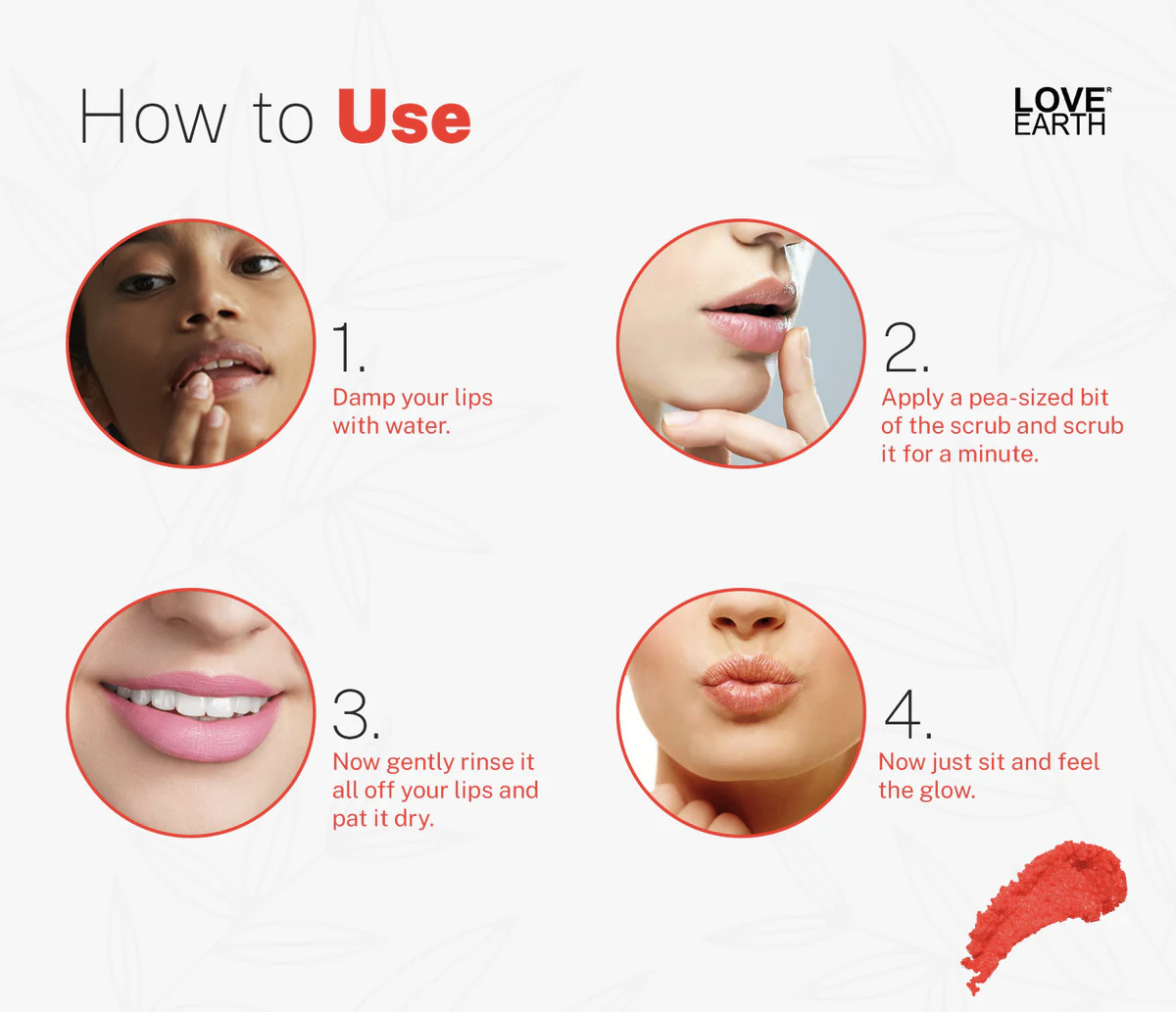 How to Use

LOVE EARTH

1.
Damp your lips with water.

2.
Apply a pea-sized bit of the scrub and scrub it for a minute.

3.
Now gently rinse it all off your lips and pat it dry.

4.
Now just sit and feel the glow.